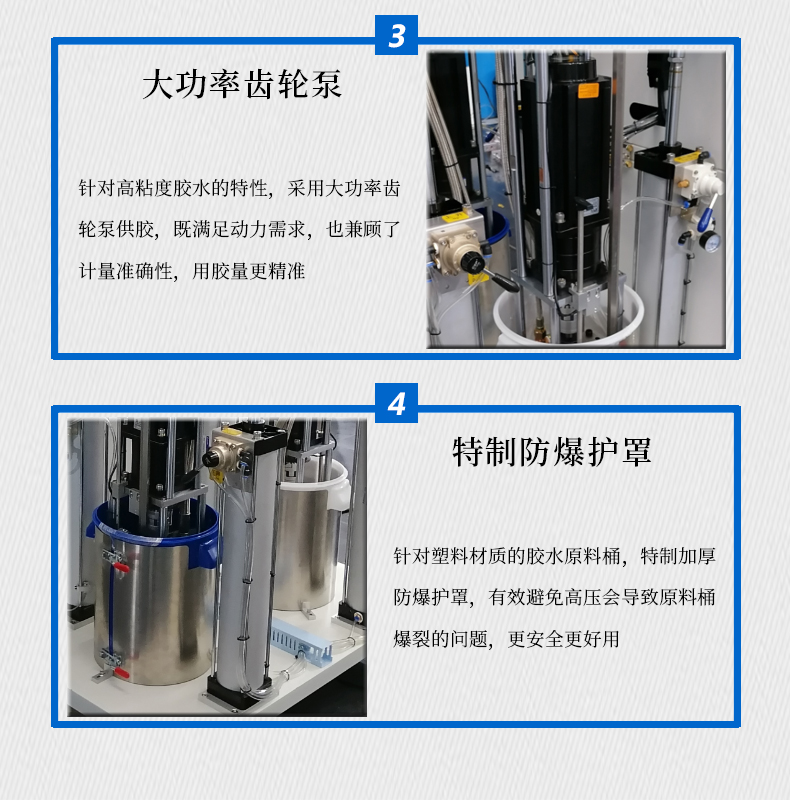 3

大功率齿轮泵

针对高粘度胶水的特性，采用大功率齿轮泵供胶，既满足动力需求，也兼顾了计量准确性，用胶量更精准

4

特制防爆护罩

针对塑料材质的胶水原料桶，特制加厚防爆护罩，有效避免高压会导致原料桶爆裂的问题，更安全更好用