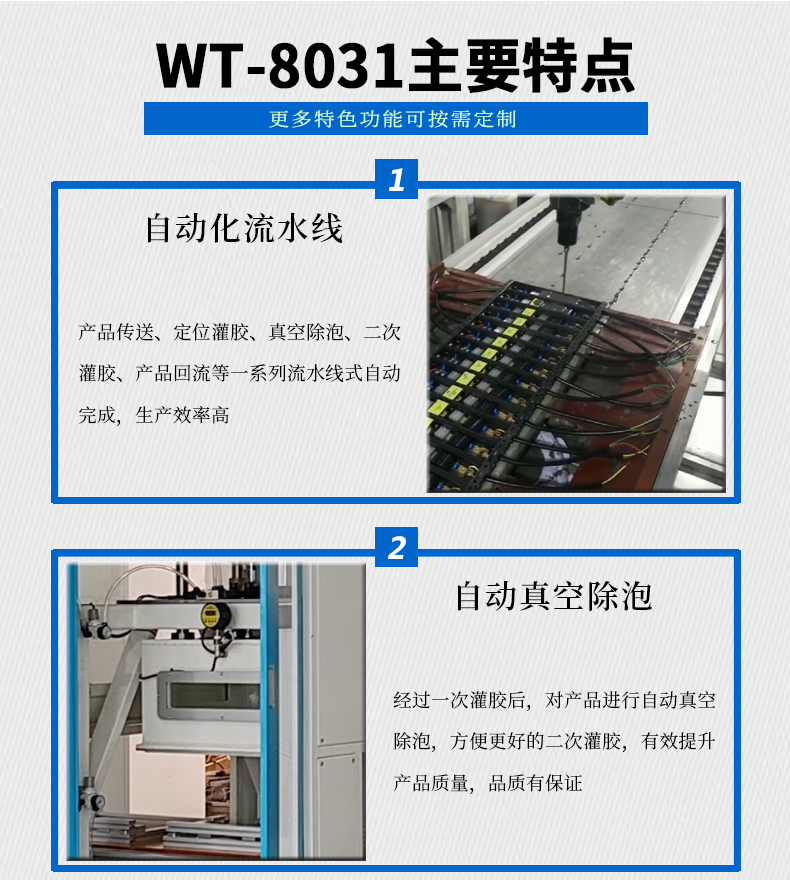 WT-8031主要特点

更多特色功能可按需定制

1

自动化流水线

产品传送、定位灌胶、真空除泡、二次灌胶、产品回流等一系列流水线式自动完成，生产效率高

2

自动真空除泡

经过一次灌胶后，对产品进行自动真空除泡，方便更好的二次灌胶，有效提升产品质量，品质有保证